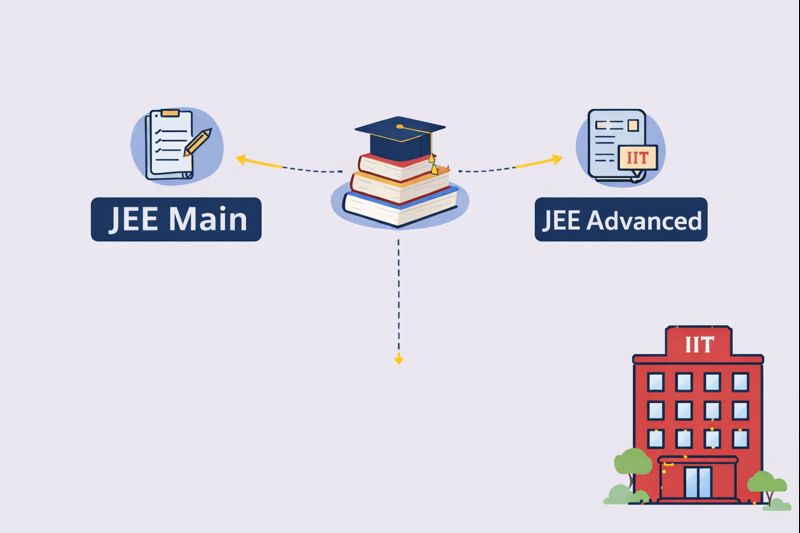 JEE Main

IIT

JEE Advanced

IIT